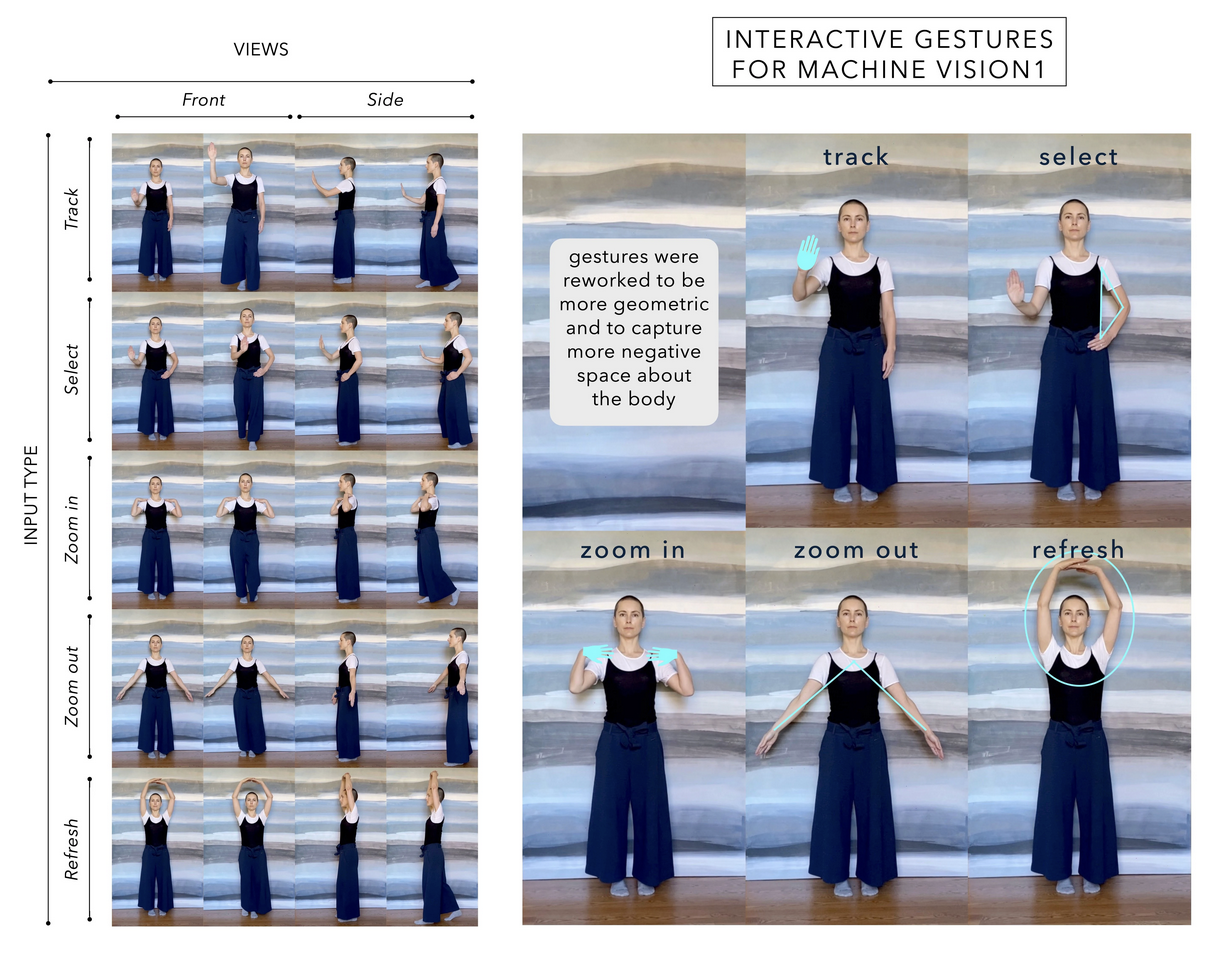 VIEWS

Front

Side

INPUT TYPE

Track

Select

Zoom in

Zoom out

Refresh

INTERACTIVE GESTURES FOR MACHINE VISION1

gestures were reworked to be more geometric and to capture more negative space about the body

track

select

zoom in

zoom out

refresh